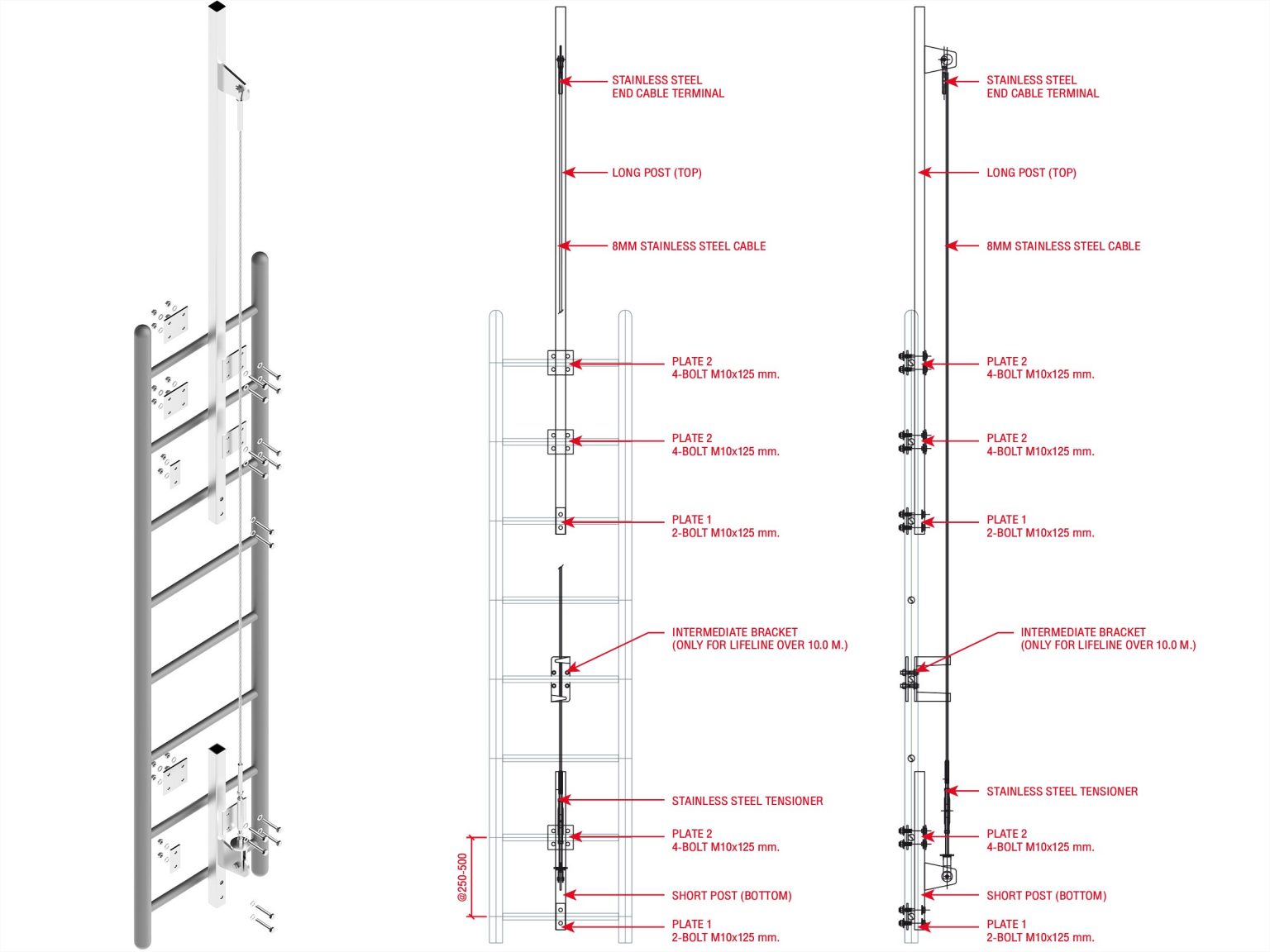 STAINLESS STEEL
END CABLE TERMINAL

LONG POST (TOP)

8MM STAINLESS STEEL CABLE

PLATE 2
4-BOLT M10x125 mm.

PLATE 2
4-BOLT M10x125 mm.

PLATE 1
2-BOLT M10x125 mm.

INTERMEDIATE BRACKET
(ONLY FOR LIFELINE OVER 10.0 M.)

STAINLESS STEEL TENSIONER

PLATE 2
4-BOLT M10x125 mm.

@250-500

SHORT POST (BOTTOM)

PLATE 1
2-BOLT M10x125 mm.

STAINLESS STEEL
END CABLE TERMINAL

LONG POST (TOP)

8MM STAINLESS STEEL CABLE

PLATE 2
4-BOLT M10x125 mm.

PLATE 2
4-BOLT M10x125 mm.

PLATE 1
2-BOLT M10x125 mm.

INTERMEDIATE BRACKET
(ONLY FOR LIFELINE OVER 10.0 M.)

STAINLESS STEEL TENSIONER

PLATE 2
4-BOLT M10x125 mm.

SHORT POST (BOTTOM)

PLATE 1
2-BOLT M10x125 mm.