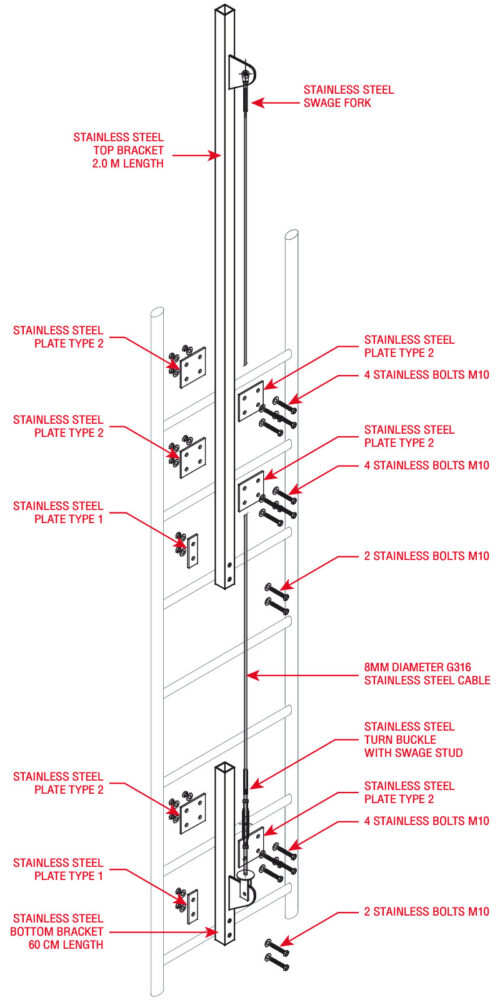 STAINLESS STEEL SWAGE FORK

STAINLESS STEEL TOP BRACKET 2.0 M LENGTH

STAINLESS STEEL PLATE TYPE 2

STAINLESS STEEL PLATE TYPE 2

4 STAINLESS BOLTS M10

STAINLESS STEEL PLATE TYPE 2

STAINLESS STEEL PLATE TYPE 2

4 STAINLESS BOLTS M10

STAINLESS STEEL PLATE TYPE 1

2 STAINLESS BOLTS M10

8MM DIAMETER G316 STAINLESS STEEL CABLE

STAINLESS STEEL TURN BUCKLE WITH SWAGE STUD

STAINLESS STEEL PLATE TYPE 2

STAINLESS STEEL PLATE TYPE 2

4 STAINLESS BOLTS M10

STAINLESS STEEL PLATE TYPE 1

STAINLESS STEEL BOTTOM BRACKET 60 CM LENGTH

2 STAINLESS BOLTS M10